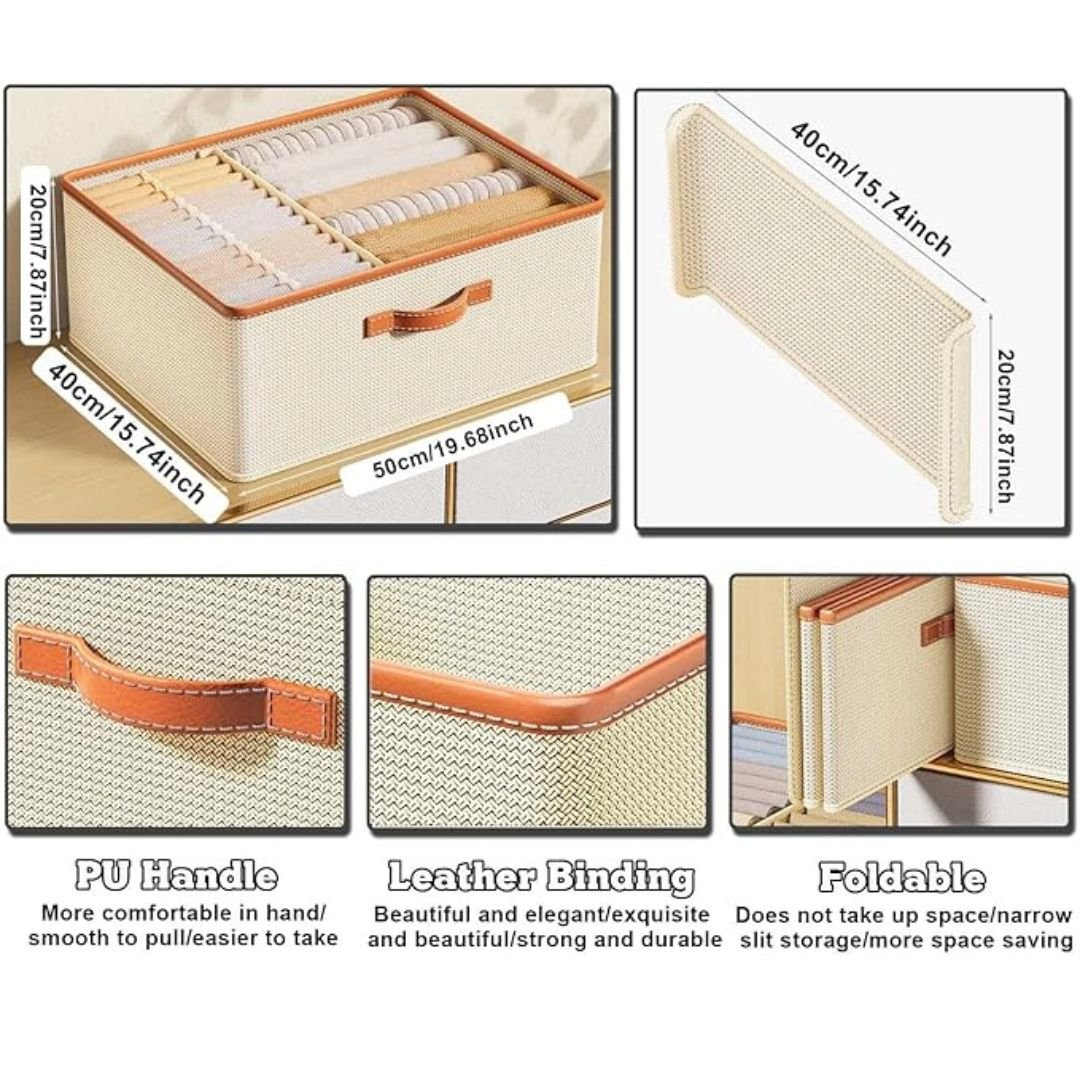 20cm/7.87inch

40cm/15.74inch

50cm/19.68inch

40cm/15.74inch

20cm/7.87inch

PU Handle
More comfortable in hand/ smooth to pull/easier to take

Leather Binding
Beautiful and elegant/exquisite and beautiful/strong and durable

Foldable
Does not take up space/narrow slit storage/more space saving